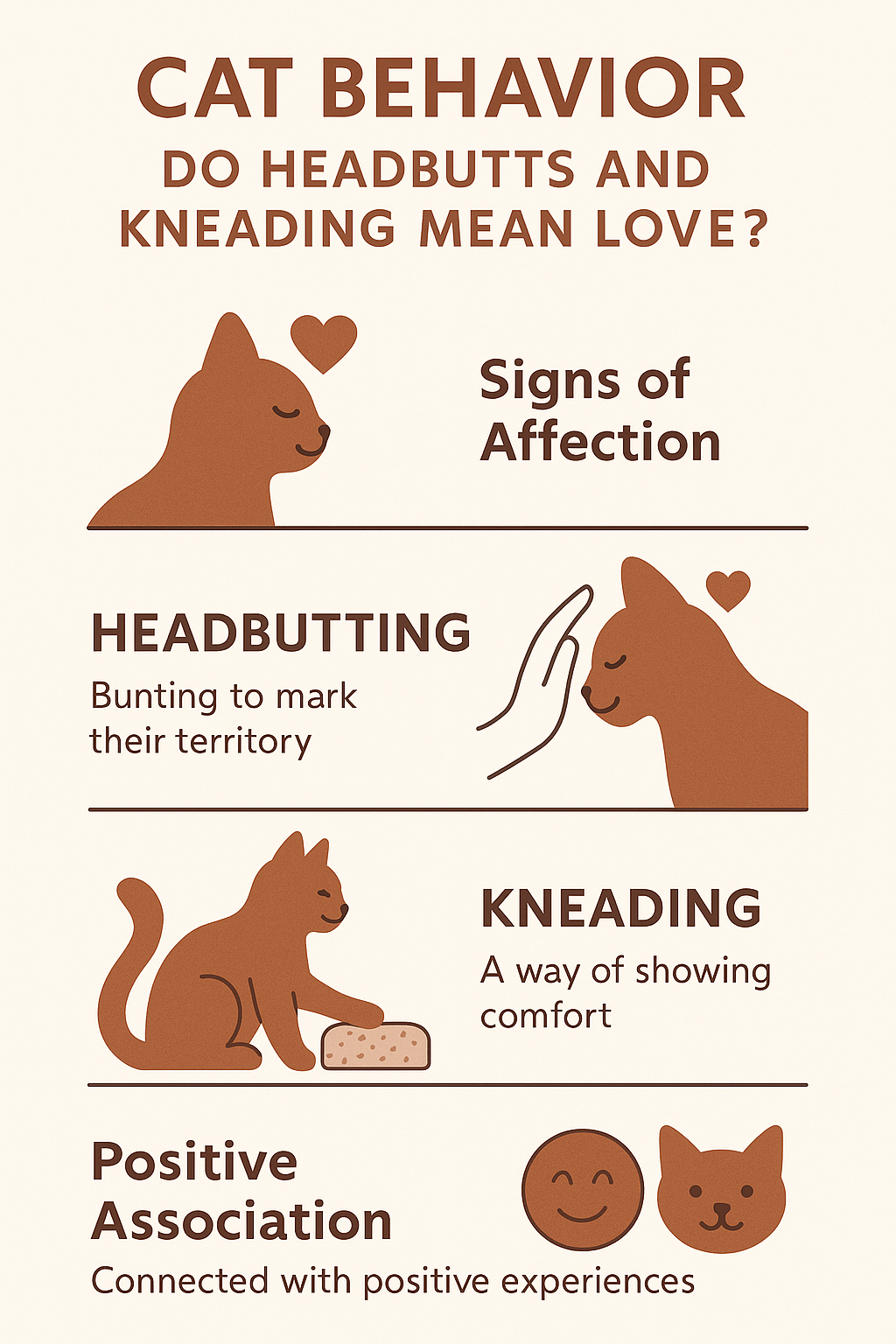 CAT BEHAVIOR

DO HEADBUTTS AND KNEADING MEAN LOVE?

Signs of Affection

HEADBUTTING

Bunting to mark their territory

KNEADING

A way of showing comfort

Positive Association

Connected with positive experiences