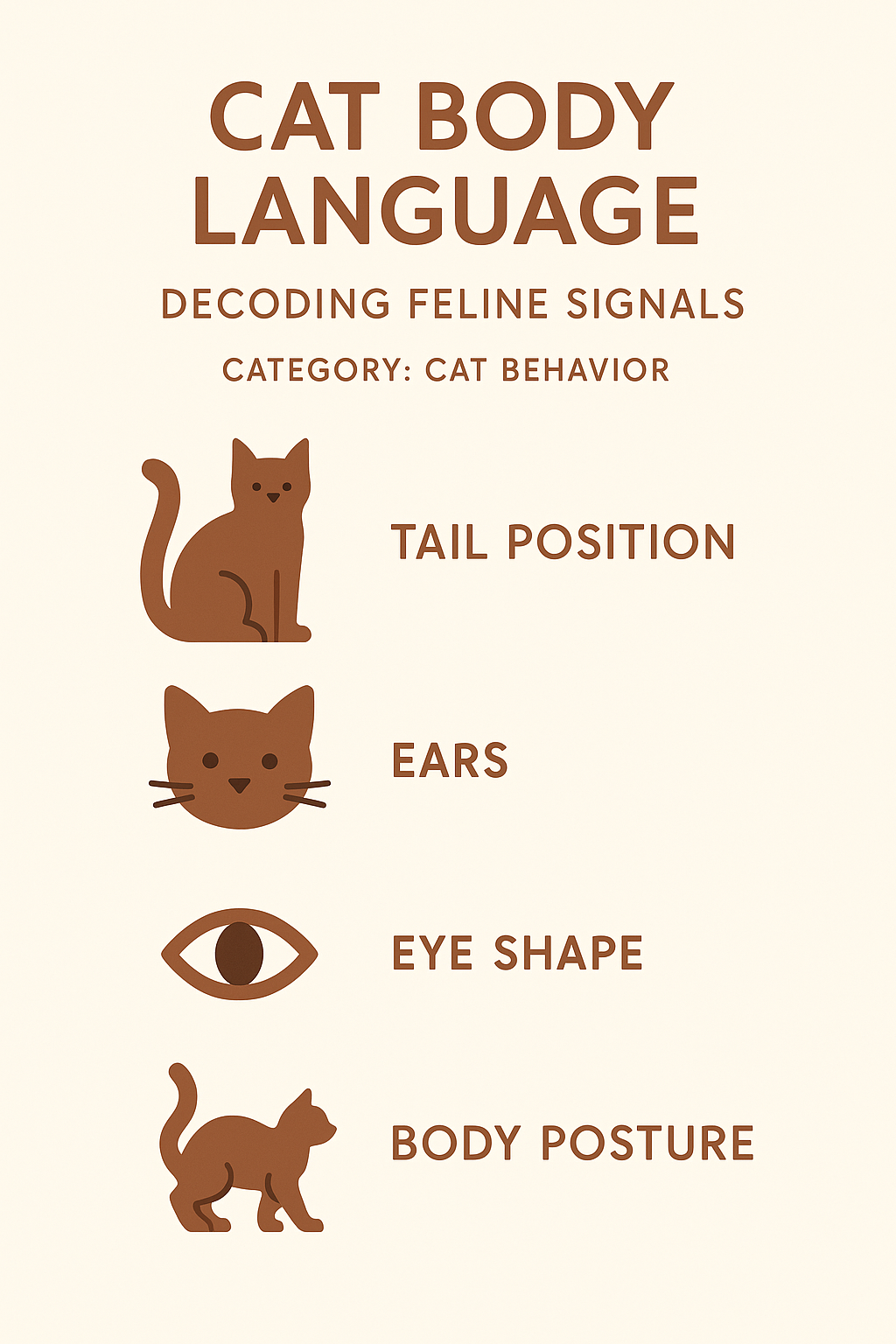 CAT BODY LANGUAGE

DECODING FELINE SIGNALS

CATEGORY: CAT BEHAVIOR

TAIL POSITION

EARS

EYE SHAPE

BODY POSTURE